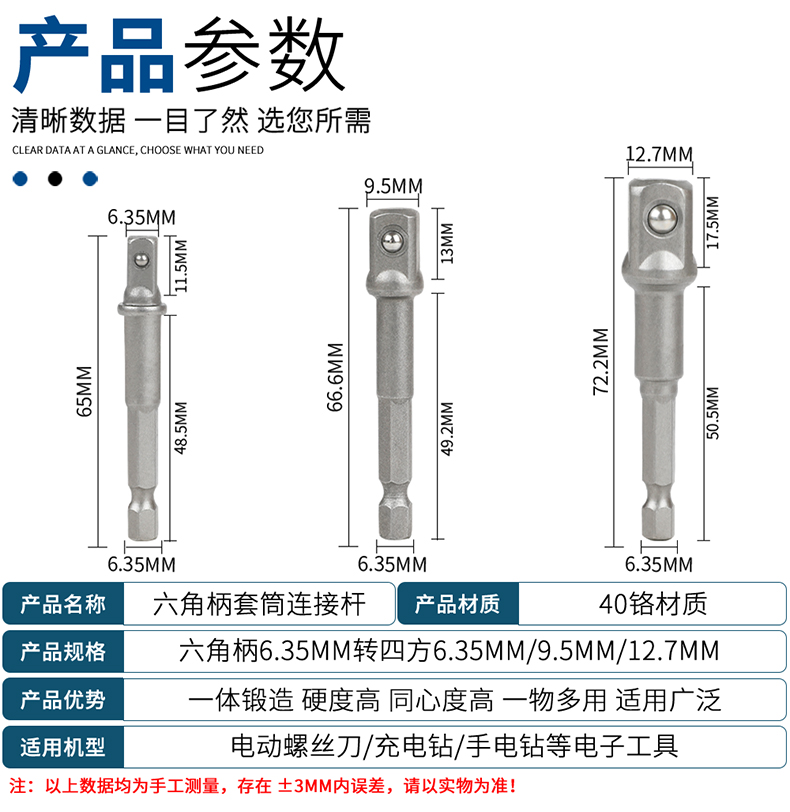 产品参数

清晰数据 一目了然 选您所需

CLEAR DATA AT A GLANCE, CHOOSE WHAT YOU NEED

6.35MM
11.5MM
65MM
48.5MM
6.35MM

9.5MM
13MM
66.6MM
49.2MM
6.35MM

12.7MM
17.5MM
72.2MM
50.5MM
6.35MM

| 产品名称 | 六角柄套筒连接杆 | 产品材质 | 40铬材质 |
|---|---|---|---|
| 产品规格 | 六角柄6.35MM转四方6.35MM/9.5MM/12.7MM | | |
| 产品优势 | 一体锻造 硬度高 同心度高 一物多用 适用广泛 | | |
| 适用机型 | 电动螺丝刀/充电钻/手电钻等电子工具 | | |

注：以上数据均为手工测量，存在 ±3MM内误差，请以实物为准！