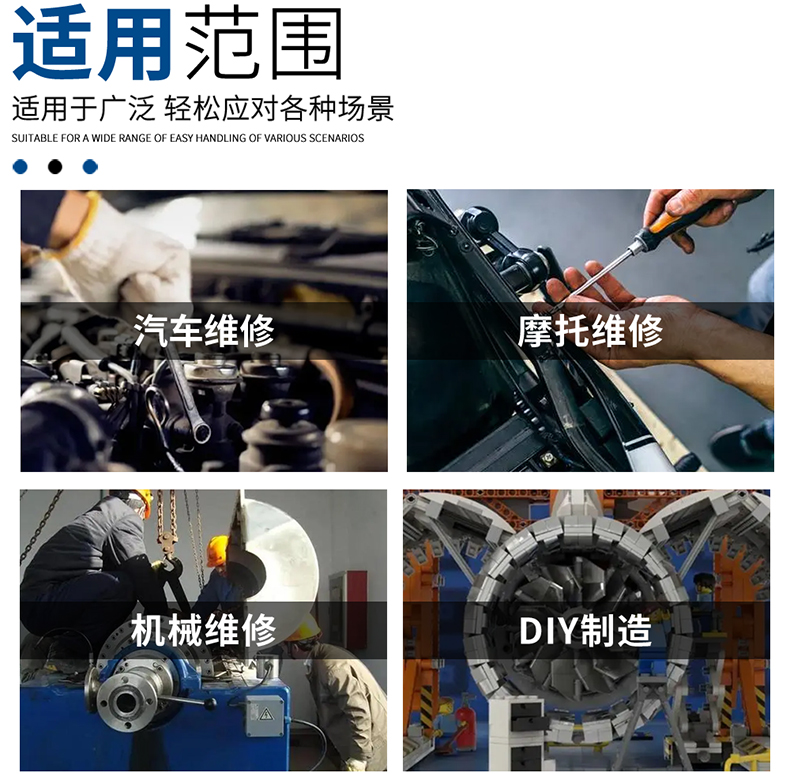 适用范围

适用于广泛 轻松应对各种场景

SUITABLE FOR A WIDE RANGE OF EASY HANDLING OF VARIOUS SCENARIOS

汽车维修

摩托维修

机械维修

DIY制造