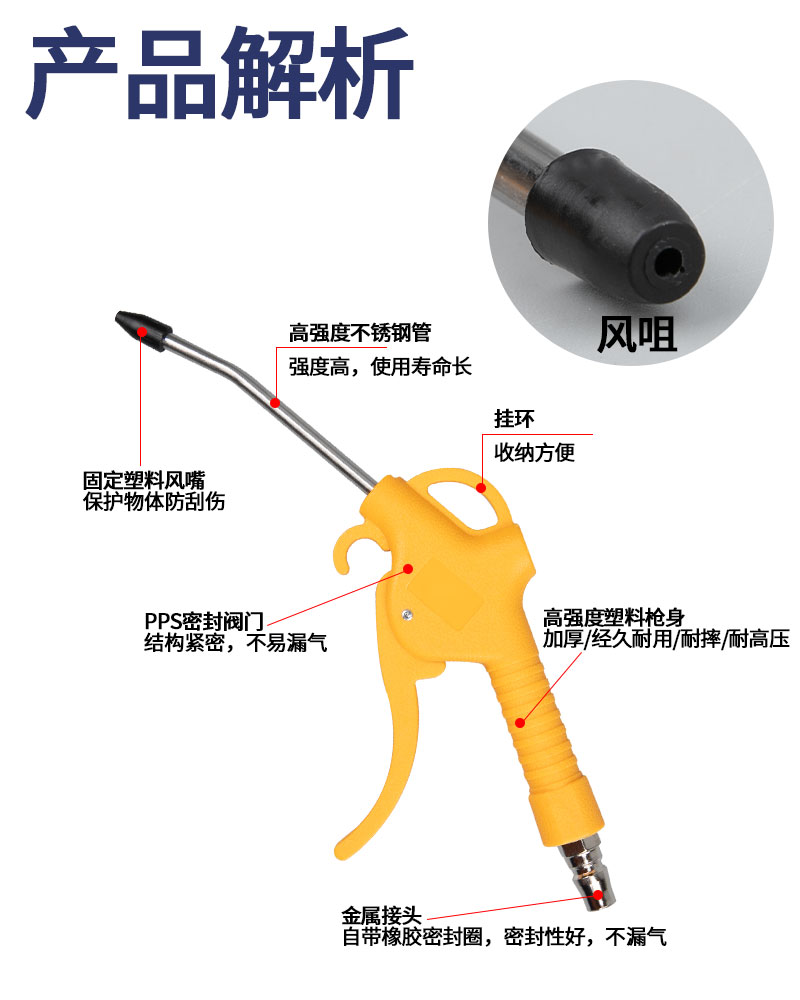 产品解析

风咀

高强度不锈钢管
强度高，使用寿命长

挂环
收纳方便

固定塑料风嘴
保护物体防刮伤

PPS密封阀门
结构紧密，不易漏气

高强度塑料枪身
加厚/经久耐用/耐摔/耐高压

金属接头
自带橡胶密封圈，密封性好，不漏气